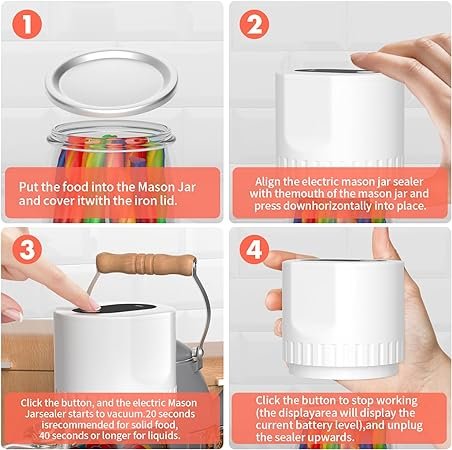 1

Put the food into the Mason Jar and cover itwith the iron lid.

2

Align the electric mason jar sealer with themouth of the mason jar and press downhorizontally into place.

3

Click the button, and the electric Mason Jarsealer starts to vacuum.20 seconds isrecommended for solid food, 40 seconds or longer for liquids.

4

Click the button to stop working (the displayarea will display the current battery level),and unplug the sealer upwards.