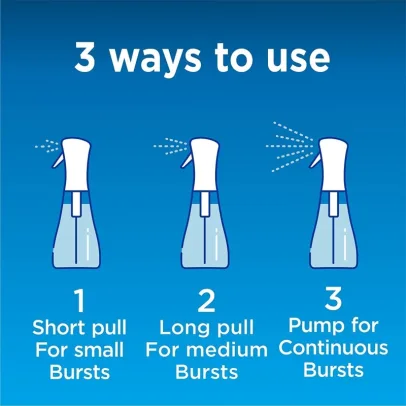 3 ways to use

1
Short pull
For small
Bursts

2
Long pull
For medium
Bursts

3
Pump for
Continuous
Bursts