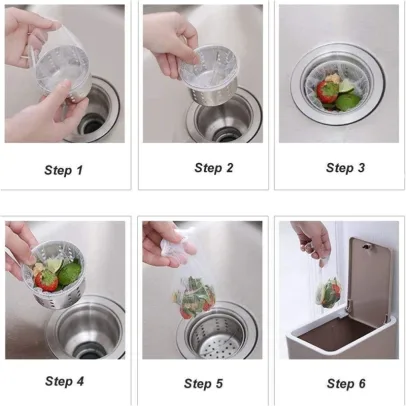 Step 1

Step 2

Step 3

Step 4

Step 5

Step 6